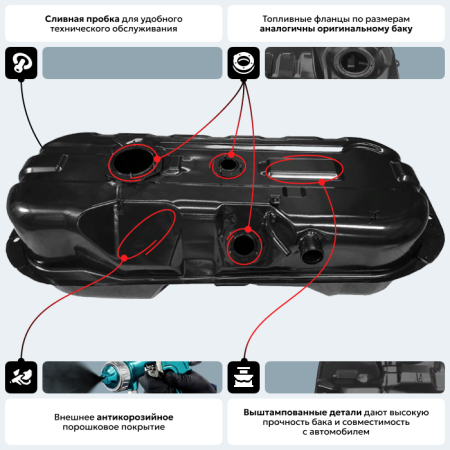 Сливная пробка для удобного технического обслуживания

Топливные фланцы по размерам аналогичны оригинальному баку

Внешнее антикорозийное порошковое покрытие

Выштампованные детали дают высокую прочность бака и совместимость с автомобилем