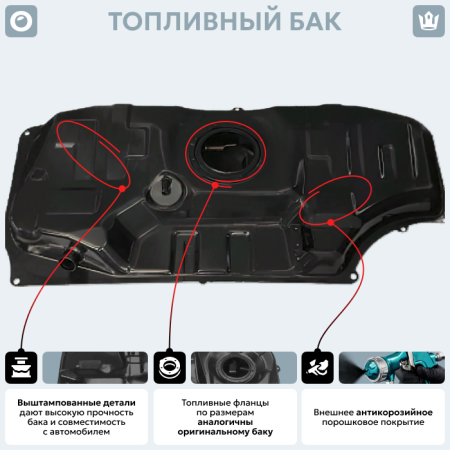 ТОПЛИВНЫЙ БАК

Выштампованные детали дают высокую прочность бака и совместимость с автомобилем

Топливные фланцы по размерам аналогичны оригинальному баку

Внешнее антикорозийное порошковое покрытие