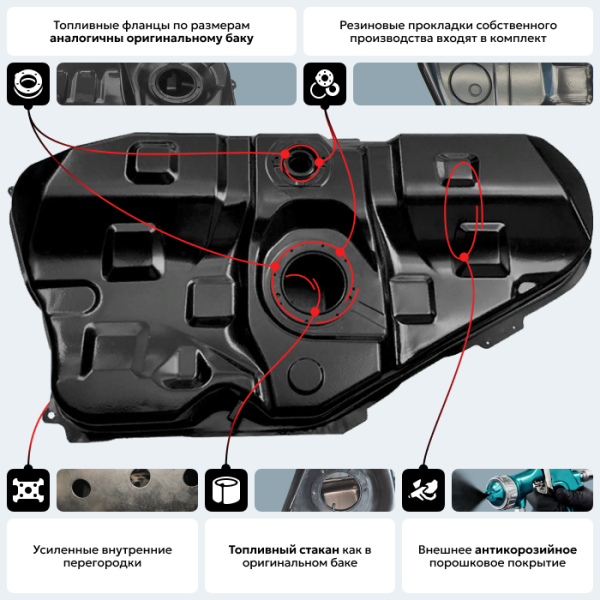 Топливные фланцы по размерам аналогичны оригинальному баку

Резиновые прокладки собственного производства входят в комплект

Усиленные внутренние перегородки

Топливный стакан как в оригинальном баке

Внешнее антикорозийное порошковое покрытие