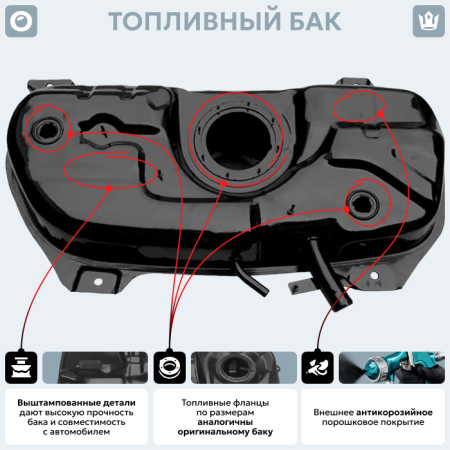 ТОПЛИВНЫЙ БАК

Выштампованные детали дают высокую прочность бака и совместимость с автомобилем

Топливные фланцы по размерам аналогичны оригинальному баку

Внешнее антикорозийное порошковое покрытие