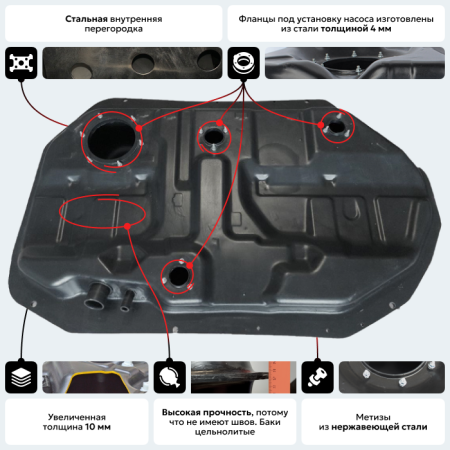 Стальная внутренняя перегородка

Фланцы под установку насоса изготовлены из стали толщиной 4 мм

Увеличенная толщина 10 мм

Высокая прочность, потому что не имеют швов. Баки цельнолитые

Метизы из нержавеющей стали