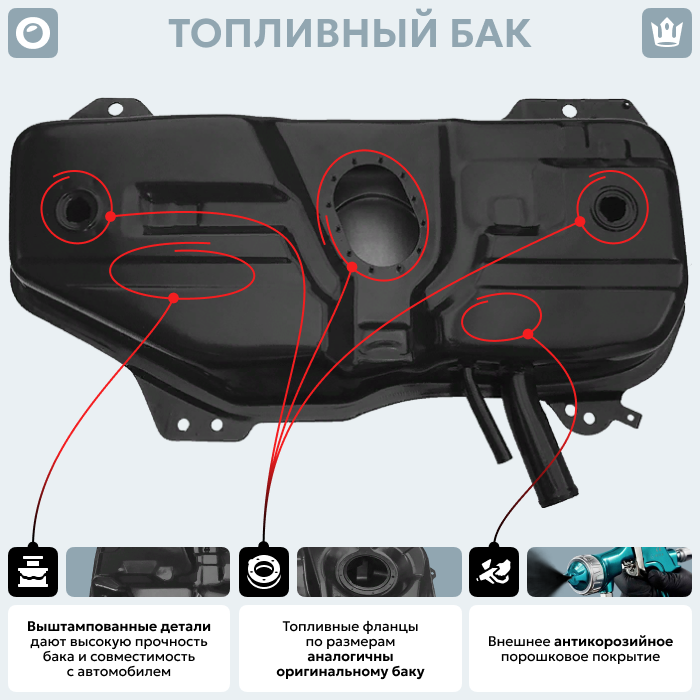 ТОПЛИВНЫЙ БАК

Выштампованные детали дают высокую прочность бака и совместимость с автомобилем

Топливные фланцы по размерам аналогичны оригинальному баку

Внешнее антикорозийное порошковое покрытие