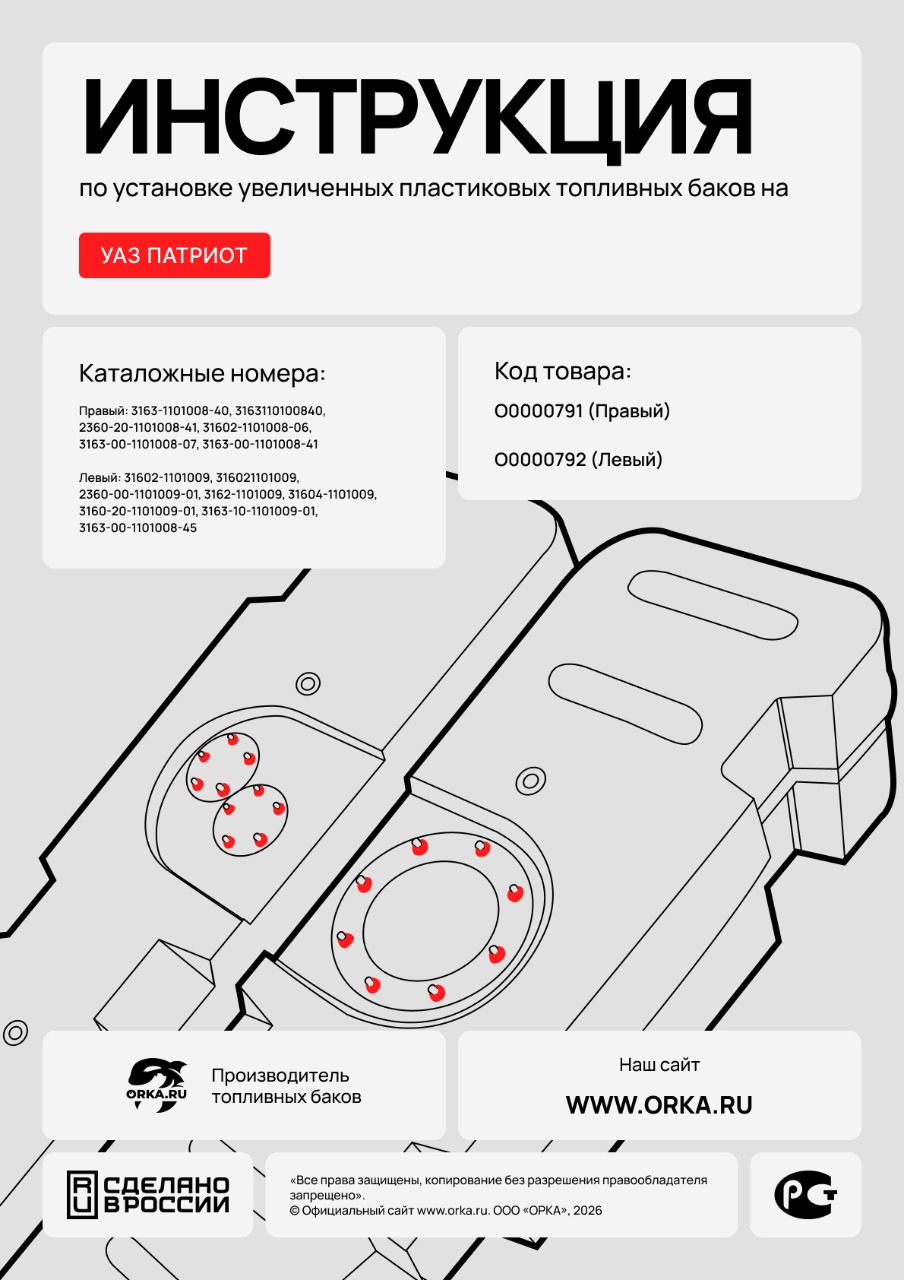 ИНСТРУКЦИЯ

по установке увеличенных пластиковых топливных баков на

УАЗ ПАТРИОТ

Каталожные номера:

Правый: 3163-1101008-40, 3163110100840, 2360-20-1101008-41, 31602-1101008-06, 3163-00-1101008-07, 3163-00-1101008-41

Левый: 31602-1101009, 316021101009, 2360-00-1101009-01, 3162-1101009, 31604-1101009, 3160-20-1101009-01, 3163-10-1101009-01, 3163-00-1101008-45

Код товара:

О0000791 (Правый)

О0000792 (Левый)

ORKA.RU

Производитель топливных баков

Наш сайт

WWW.ORKA.RU

RU СДЕЛАНО В РОССИИ

«Все права защищены, копирование без разрешения правообладателя запрещено».
© Официальный сайт www.orka.ru. ООО «ОРКА», 2026

РСТ