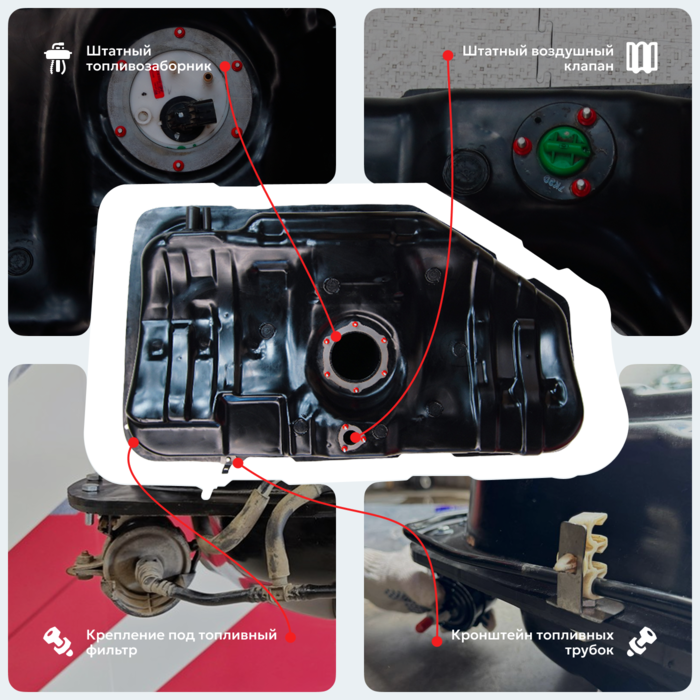 Штатный топливозаборник

Штатный воздушный клапан

Крепление под топливный фильтр

Кронштейн топливных трубок