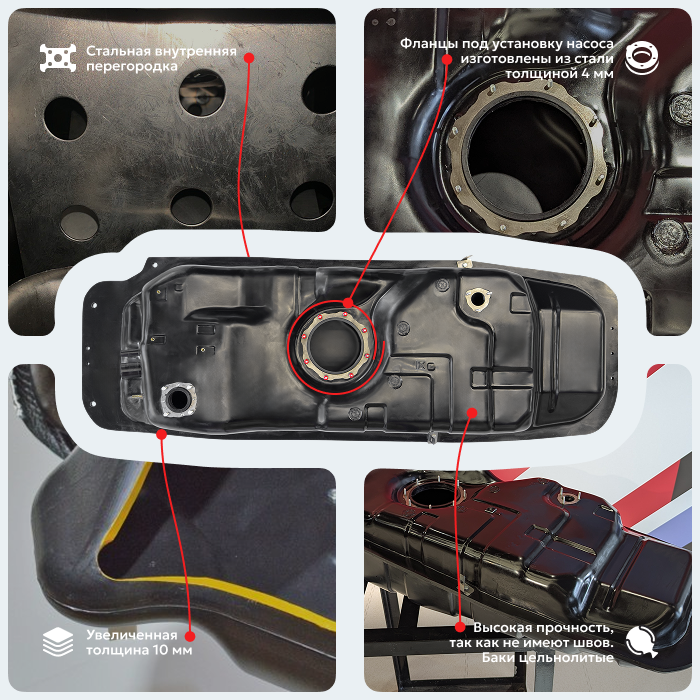 Стальная внутренняя перегородка

Фланцы под установку насоса изготовлены из стали толщиной 4 мм

Увеличенная толщина 10 мм

Высокая прочность, так как не имеют швов. Баки цельнолитые